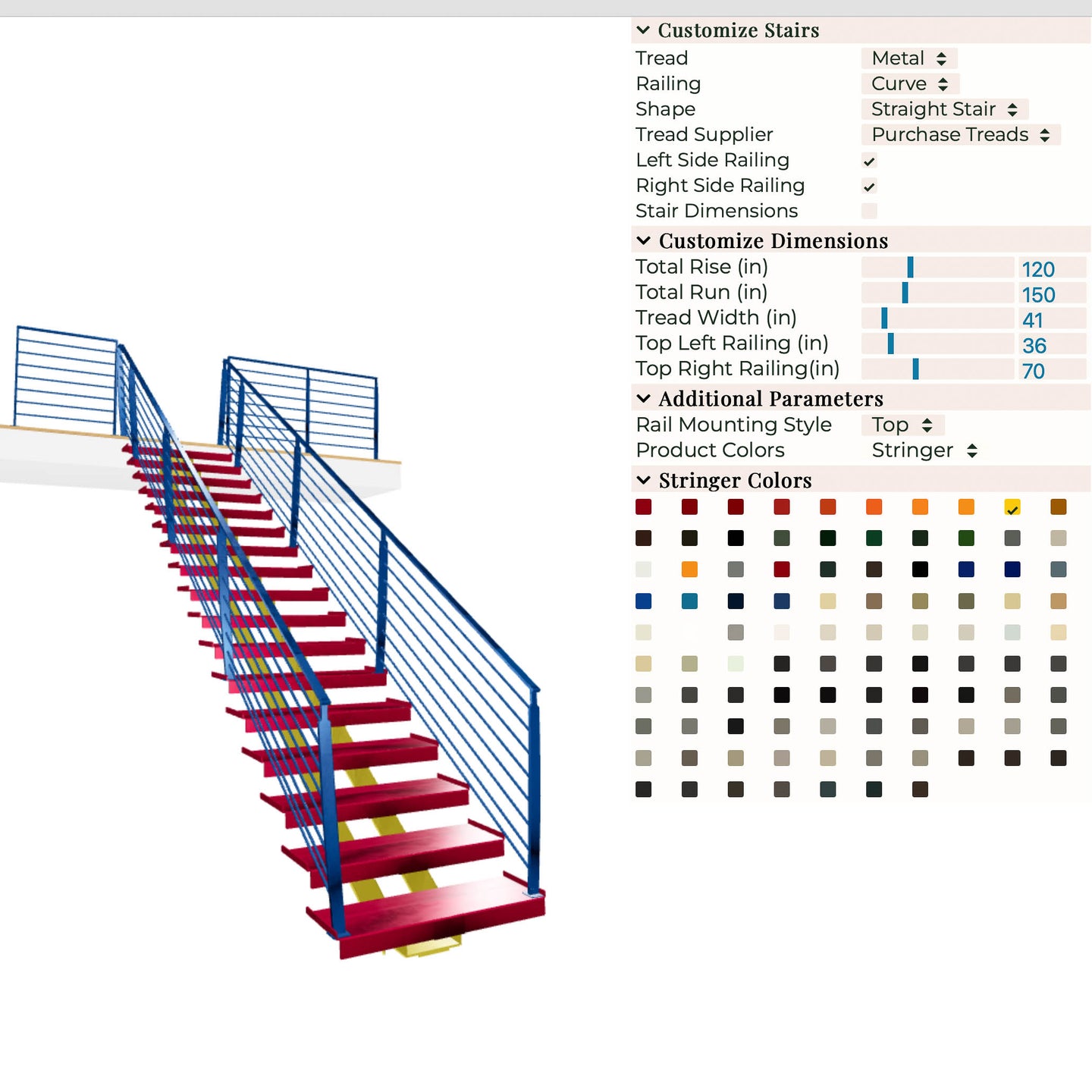 Customize Stairs

Tread Metal
Railing Curve
Shape Straight Stair
Tread Supplier Purchase Treads
Left Side Railing
Right Side Railing
Stair Dimensions

Customize Dimensions

Total Rise (in) 120
Total Run (in) 150
Tread Width (in) 41
Top Left Railing (in) 36
Top Right Railing(in) 70

Additional Parameters

Rail Mounting Style Top
Product Colors Stringer

Stringer Colors